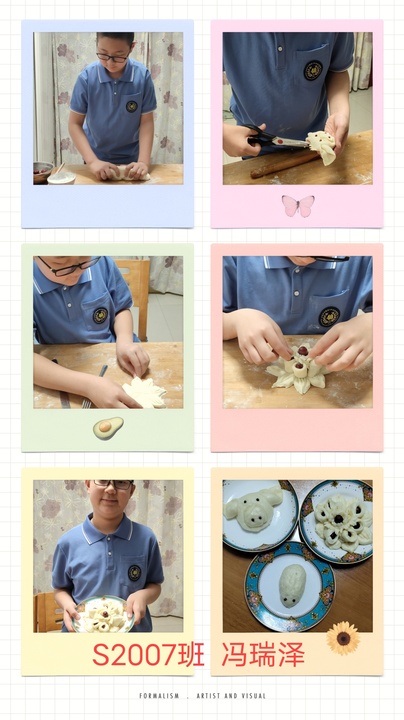 S2007班 冯瑞泽

FORMALISM . ARTIST AND VISUAL